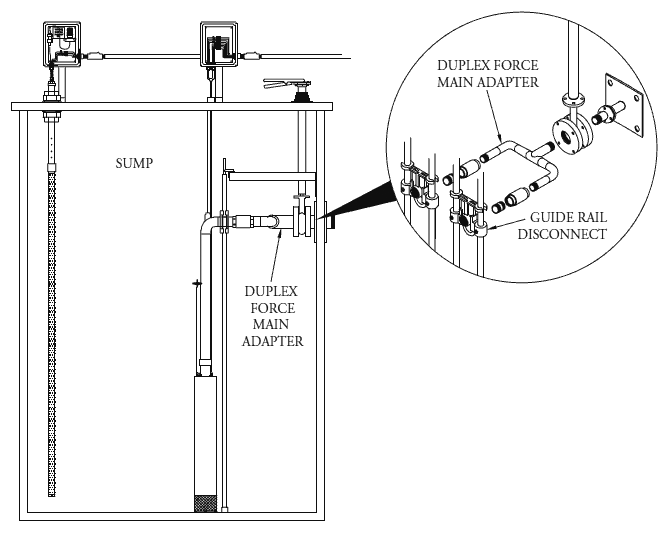 SUMP

DUPLEX FORCE MAIN ADAPTER

DUPLEX FORCE MAIN ADAPTER

GUIDE RAIL DISCONNECT